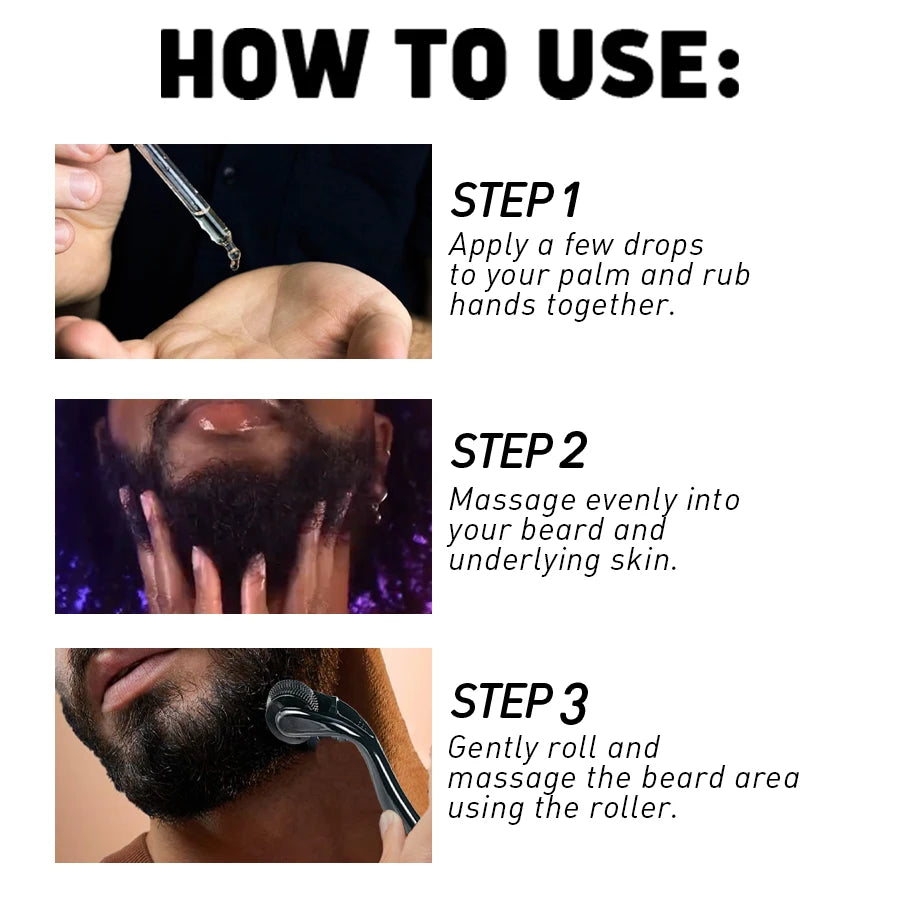 HOW TO USE:

STEP 1
Apply a few drops to your palm and rub hands together.

STEP 2
Massage evenly into your beard and underlying skin.

STEP 3
Gently roll and massage the beard area using the roller.